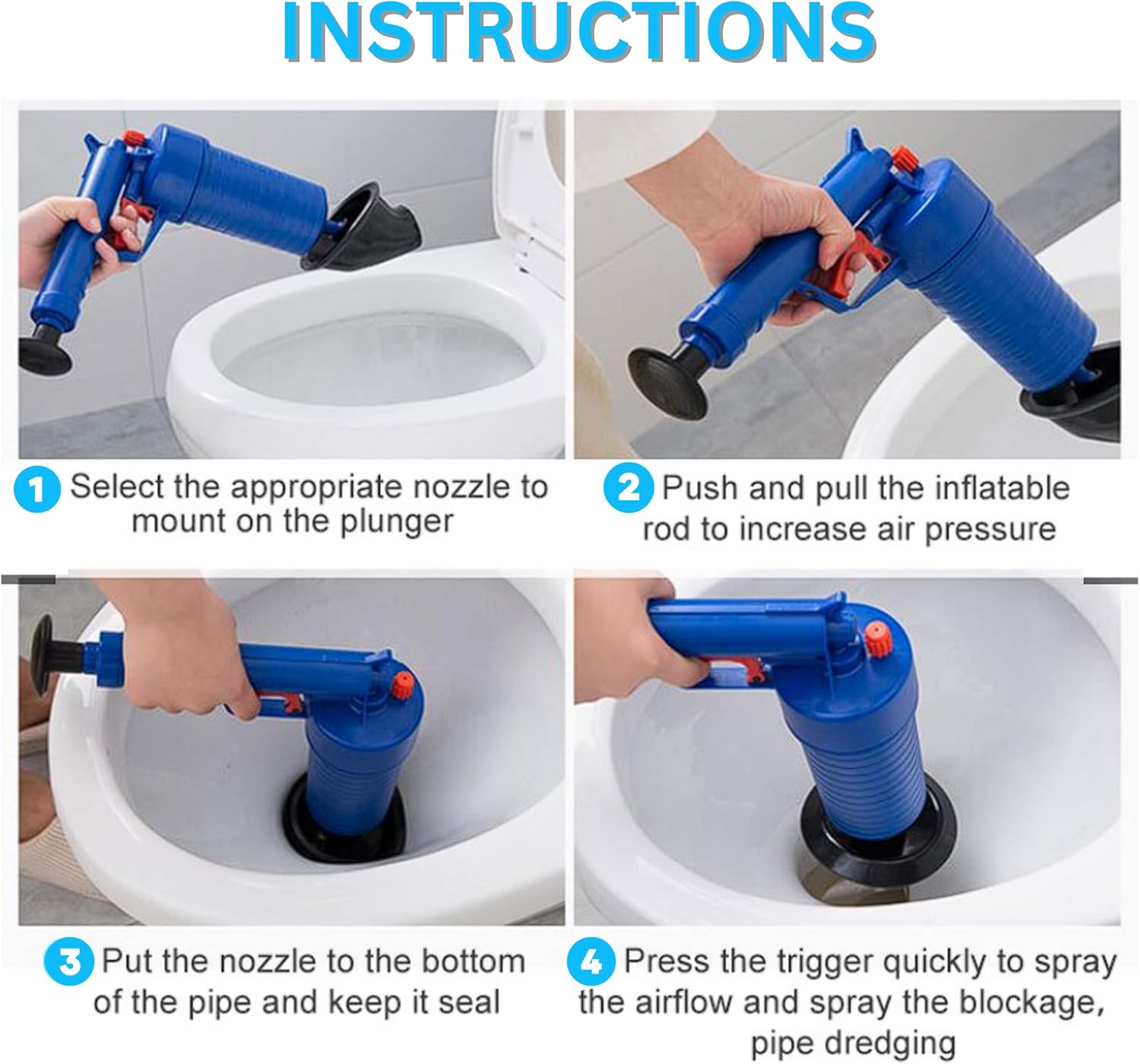 INSTRUCTIONS

1 Select the appropriate nozzle to mount on the plunger

2 Push and pull the inflatable rod to increase air pressure

3 Put the nozzle to the bottom of the pipe and keep it seal

4 Press the trigger quickly to spray the airflow and spray the blockage, pipe dredging