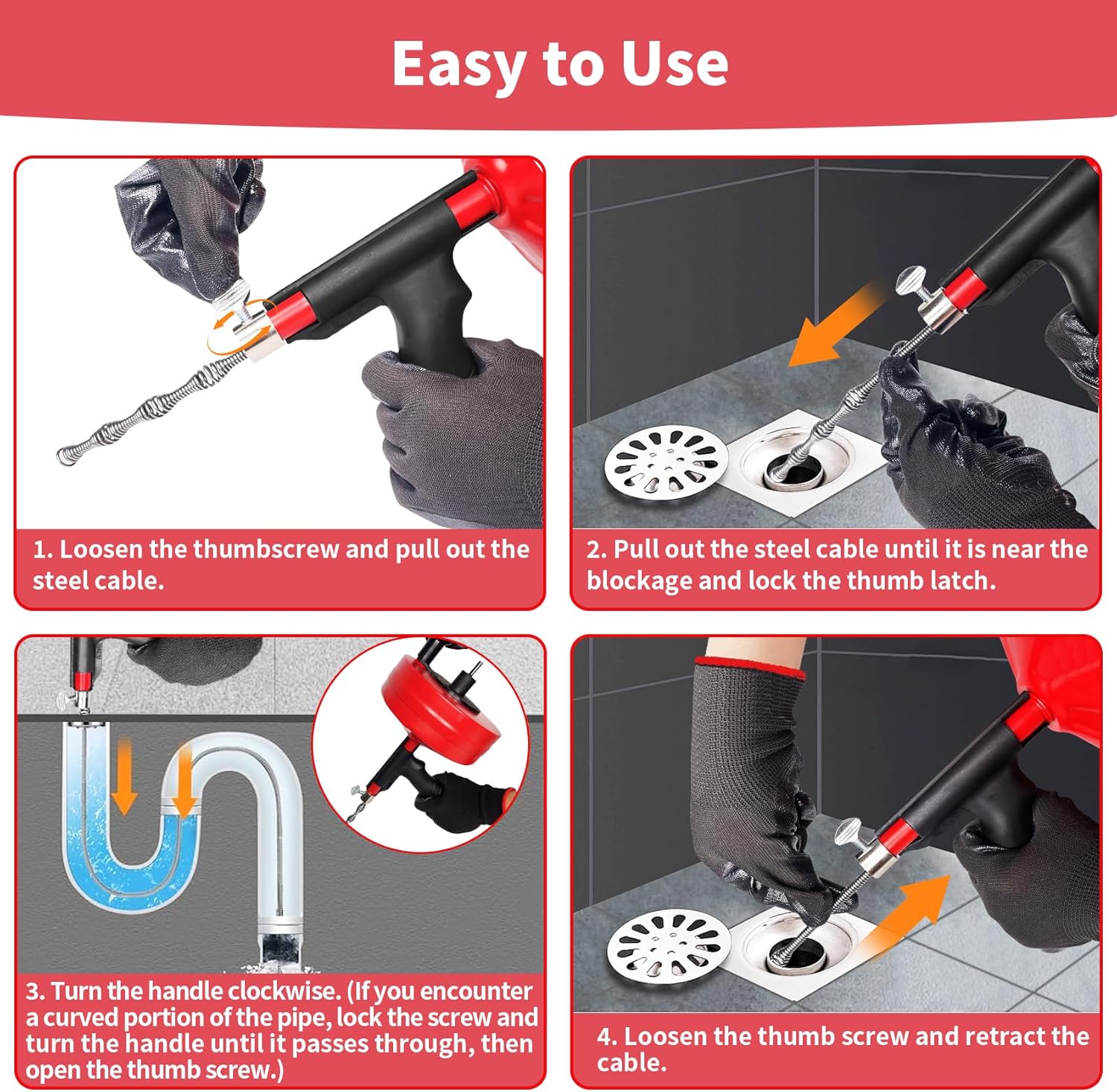 Easy to Use

1. Loosen the thumbscrew and pull out the steel cable.

2. Pull out the steel cable until it is near the blockage and lock the thumb latch.

3. Turn the handle clockwise. (If you encounter a curved portion of the pipe, lock the screw and turn the handle until it passes through, then open the thumb screw.)

4. Loosen the thumb screw and retract the cable.