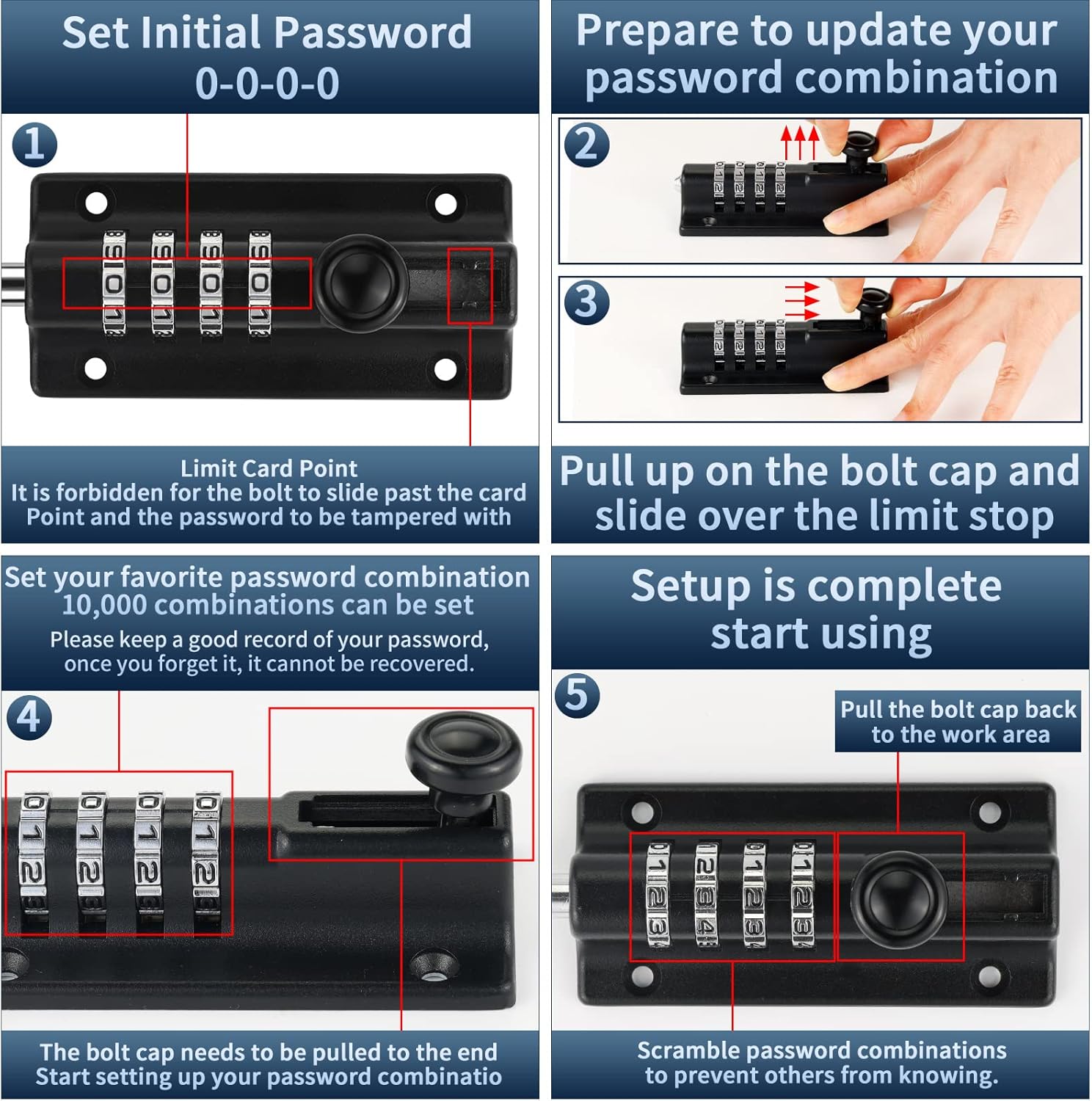 Set Initial Password
0-0-0-0

1

Limit Card Point
It is forbidden for the bolt to slide past the card Point and the password to be tampered with

Prepare to update your password combination

2

3

Pull up on the bolt cap and slide over the limit stop

Set your favorite password combination
10,000 combinations can be set
Please keep a good record of your password, once you forget it, it cannot be recovered.

4

The bolt cap needs to be pulled to the end
Start setting up your password combinatio

Setup is complete
start using

5

Pull the bolt cap back to the work area

Scramble password combinations to prevent others from knowing.