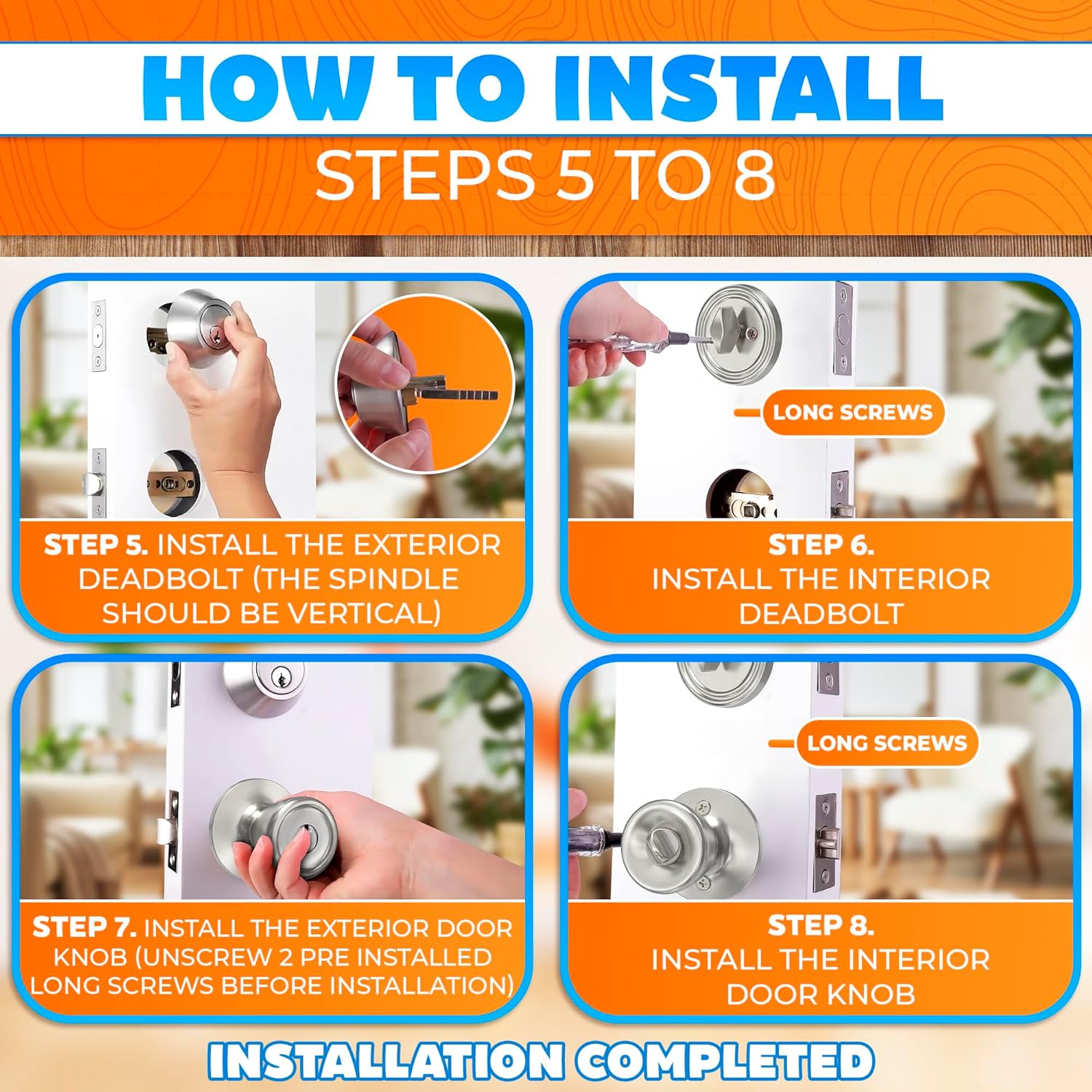 HOW TO INSTALL

STEPS 5 TO 8

STEP 5. INSTALL THE EXTERIOR DEADBOLT (THE SPINDLE SHOULD BE VERTICAL)

LONG SCREWS

STEP 6.
INSTALL THE INTERIOR DEADBOLT

STEP 7. INSTALL THE EXTERIOR DOOR KNOB (UNSCREW 2 PRE INSTALLED LONG SCREWS BEFORE INSTALLATION)

LONG SCREWS

STEP 8.
INSTALL THE INTERIOR DOOR KNOB

INSTALLATION COMPLETED