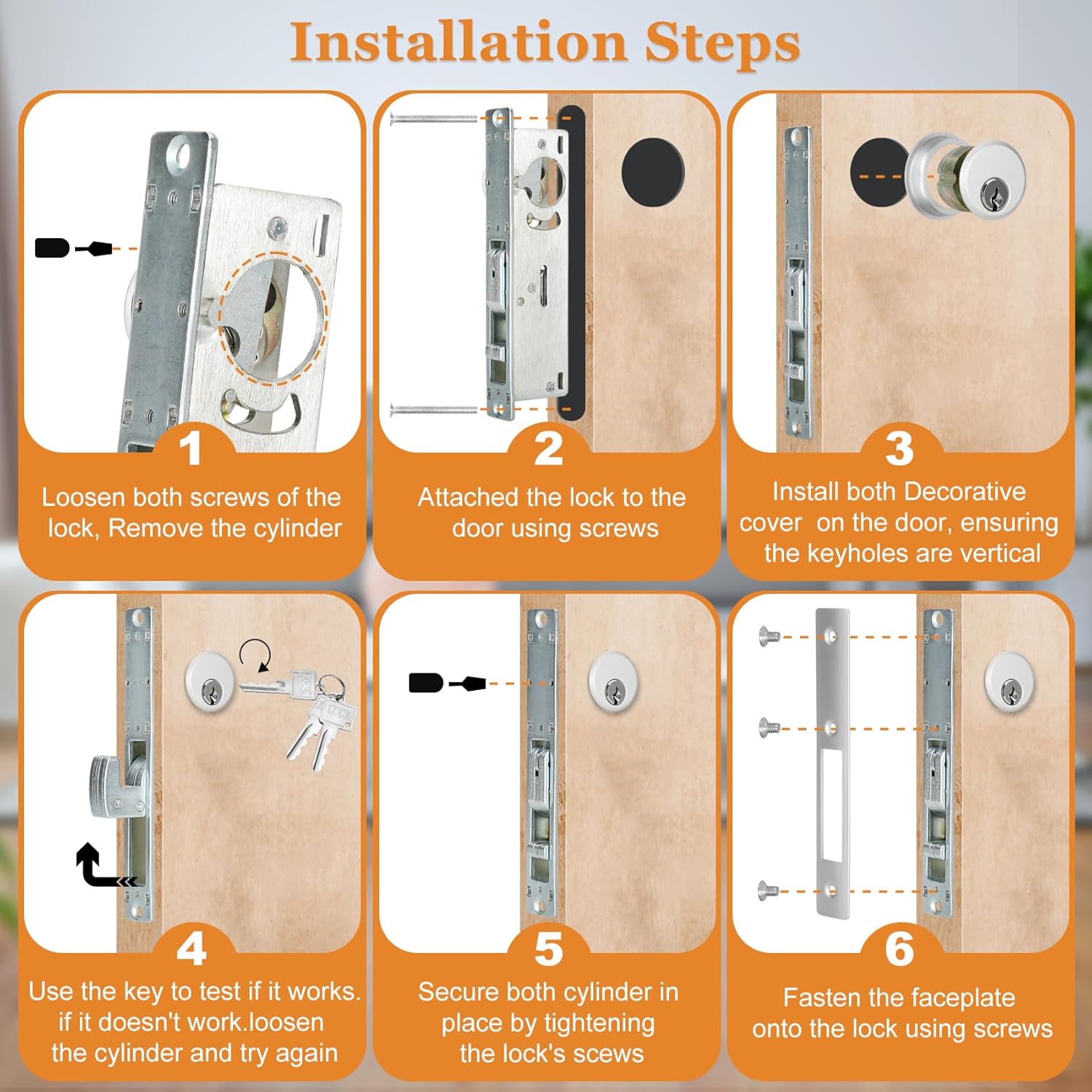 Installation Steps

1
Loosen both screws of the lock, Remove the cylinder

2
Attached the lock to the door using screws

3
Install both Decorative cover on the door, ensuring the keyholes are vertical

4
Use the key to test if it works. if it doesn't work.loosen the cylinder and try again

5
Secure both cylinder in place by tightening the lock's scews

6
Fasten the faceplate onto the lock using screws