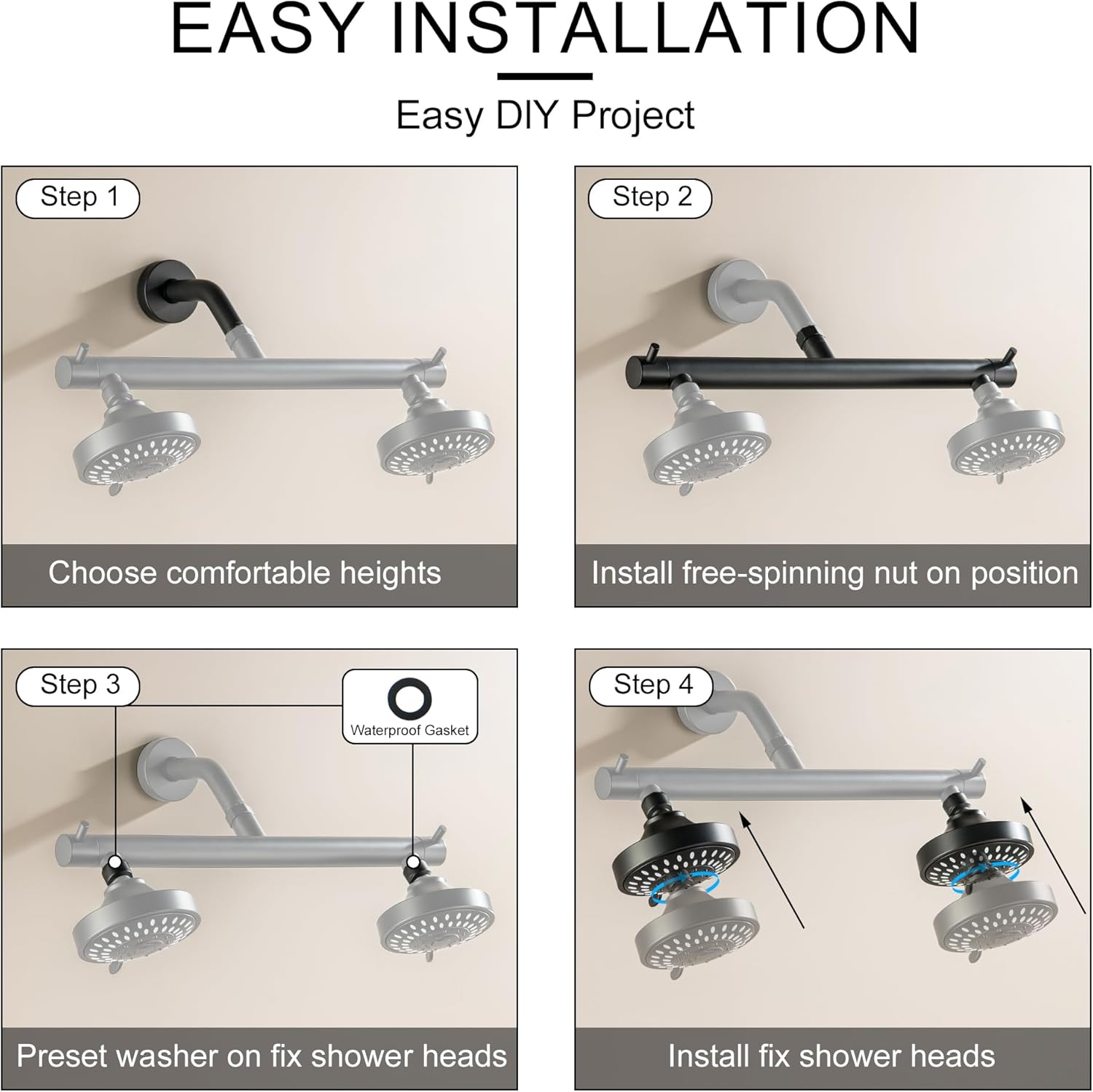 EASY INSTALLATION

Easy DIY Project

Step 1

Choose comfortable heights

Step 2

Install free-spinning nut on position

Step 3

Waterproof Gasket

Preset washer on fix shower heads

Step 4

Install fix shower heads