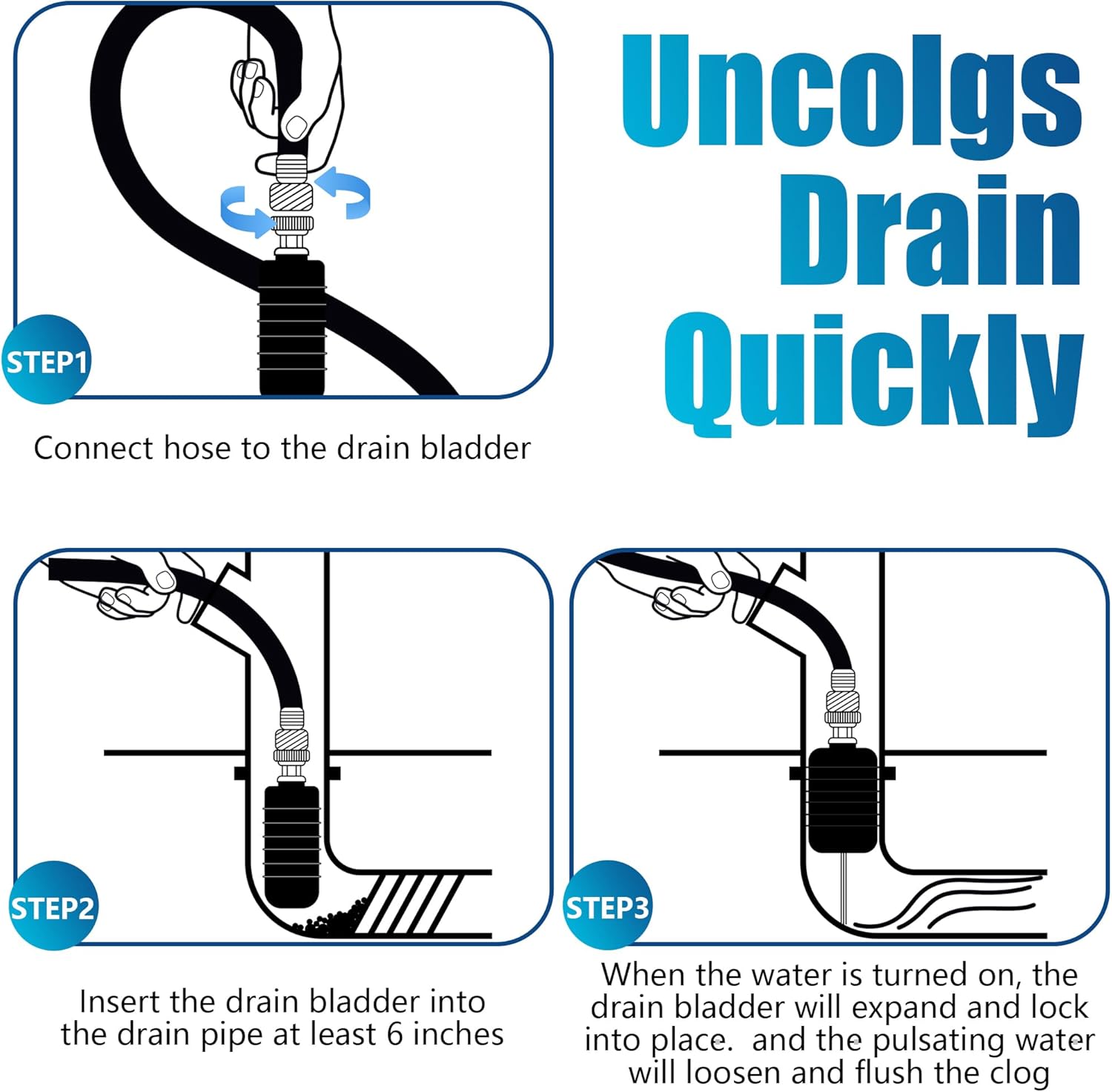 STEP1

Connect hose to the drain bladder

Uncolgs Drain Quickly

STEP2

Insert the drain bladder into the drain pipe at least 6 inches

STEP3

When the water is turned on, the drain bladder will expand and lock into place. and the pulsating water will loosen and flush the clog