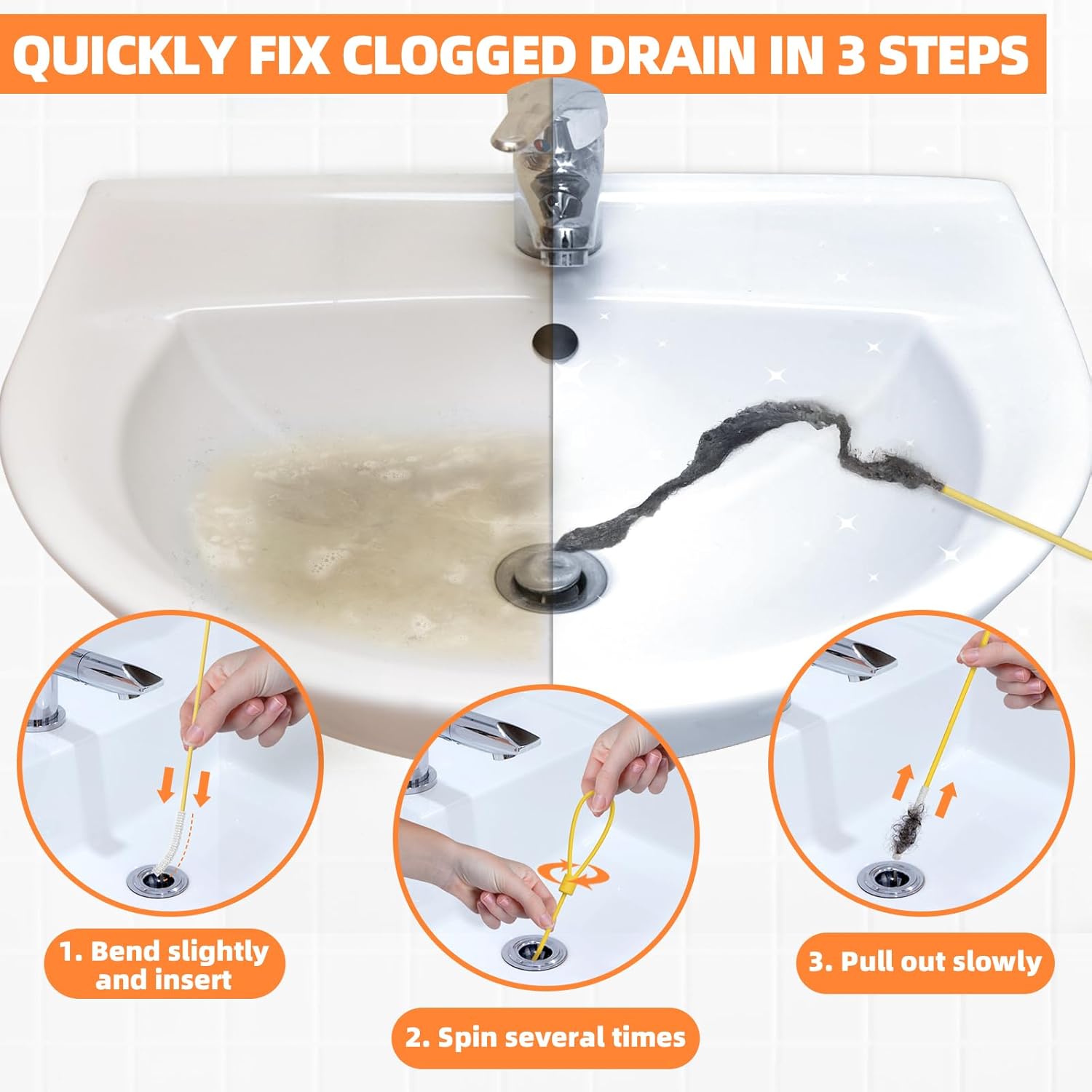 QUICKLY FIX CLOGGED DRAIN IN 3 STEPS

1. Bend slightly and insert

2. Spin several times

3. Pull out slowly