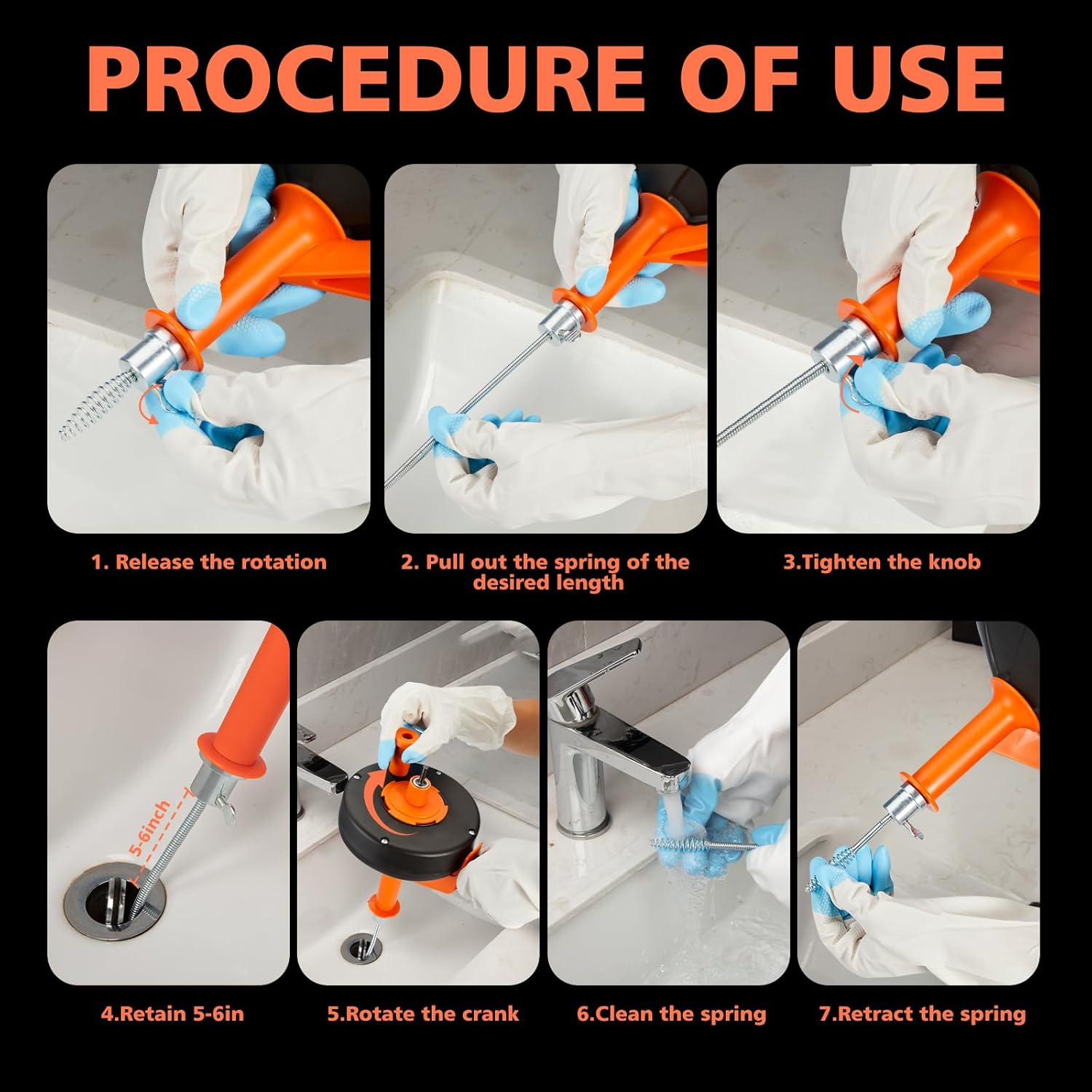 PROCEDURE OF USE

1. Release the rotation

2. Pull out the spring of the desired length

3.Tighten the knob

5-6inch

4.Retain 5-6in

5.Rotate the crank

6.Clean the spring

7.Retract the spring