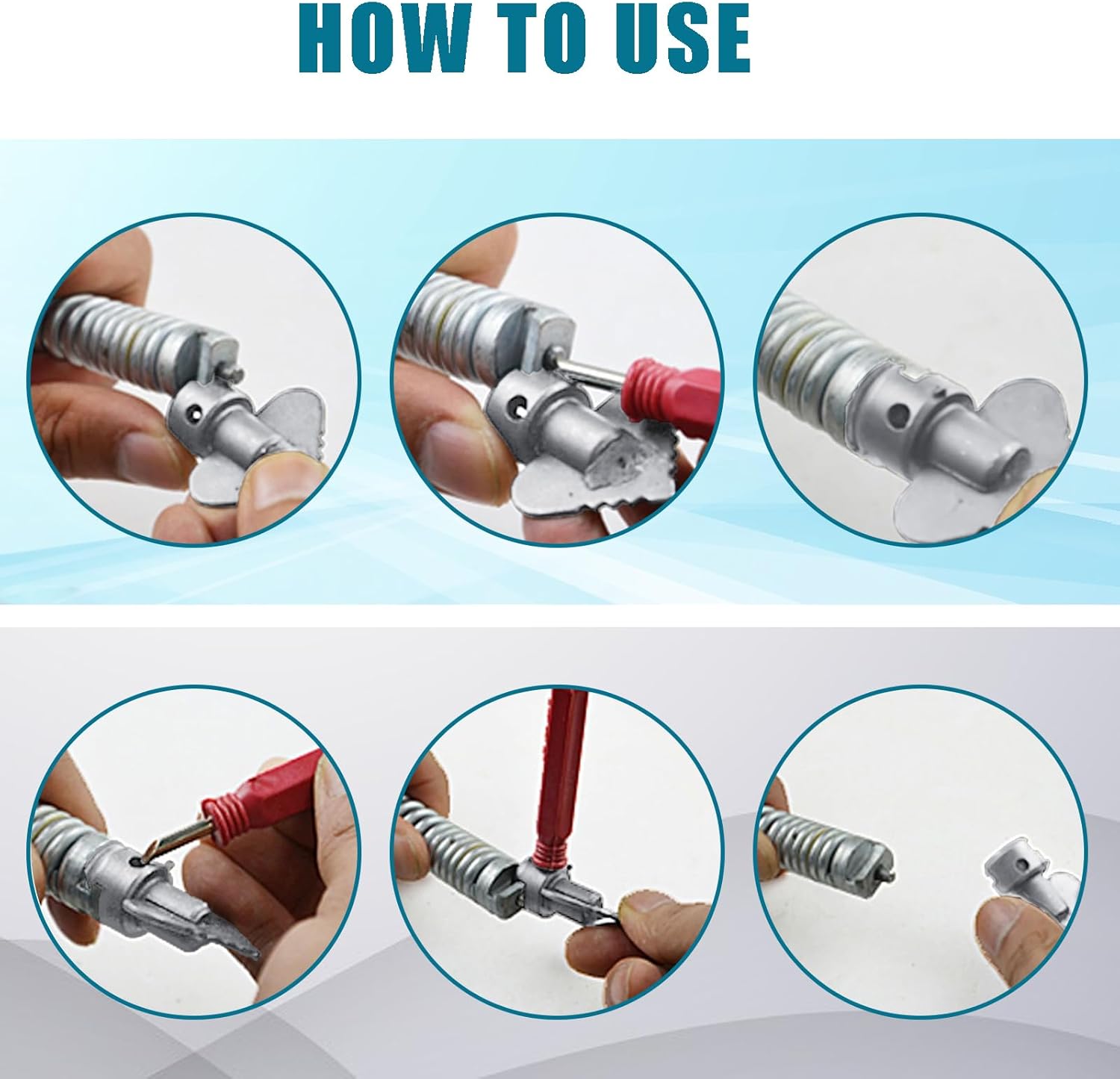 HOW TO USE