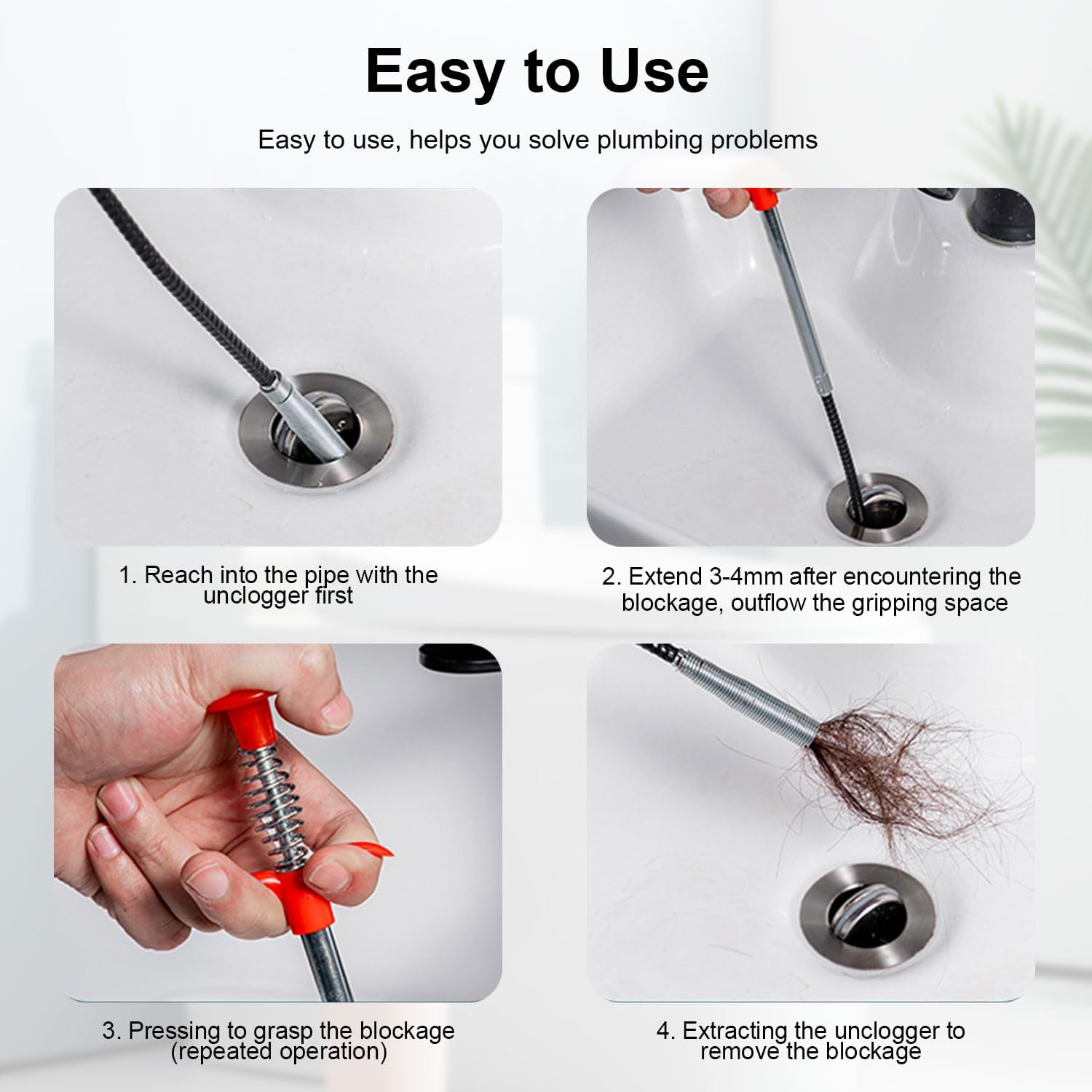 Easy to Use

Easy to use, helps you solve plumbing problems

1. Reach into the pipe with the unclogger first

2. Extend 3-4mm after encountering the blockage, outflow the gripping space

3. Pressing to grasp the blockage (repeated operation)

4. Extracting the unclogger to remove the blockage