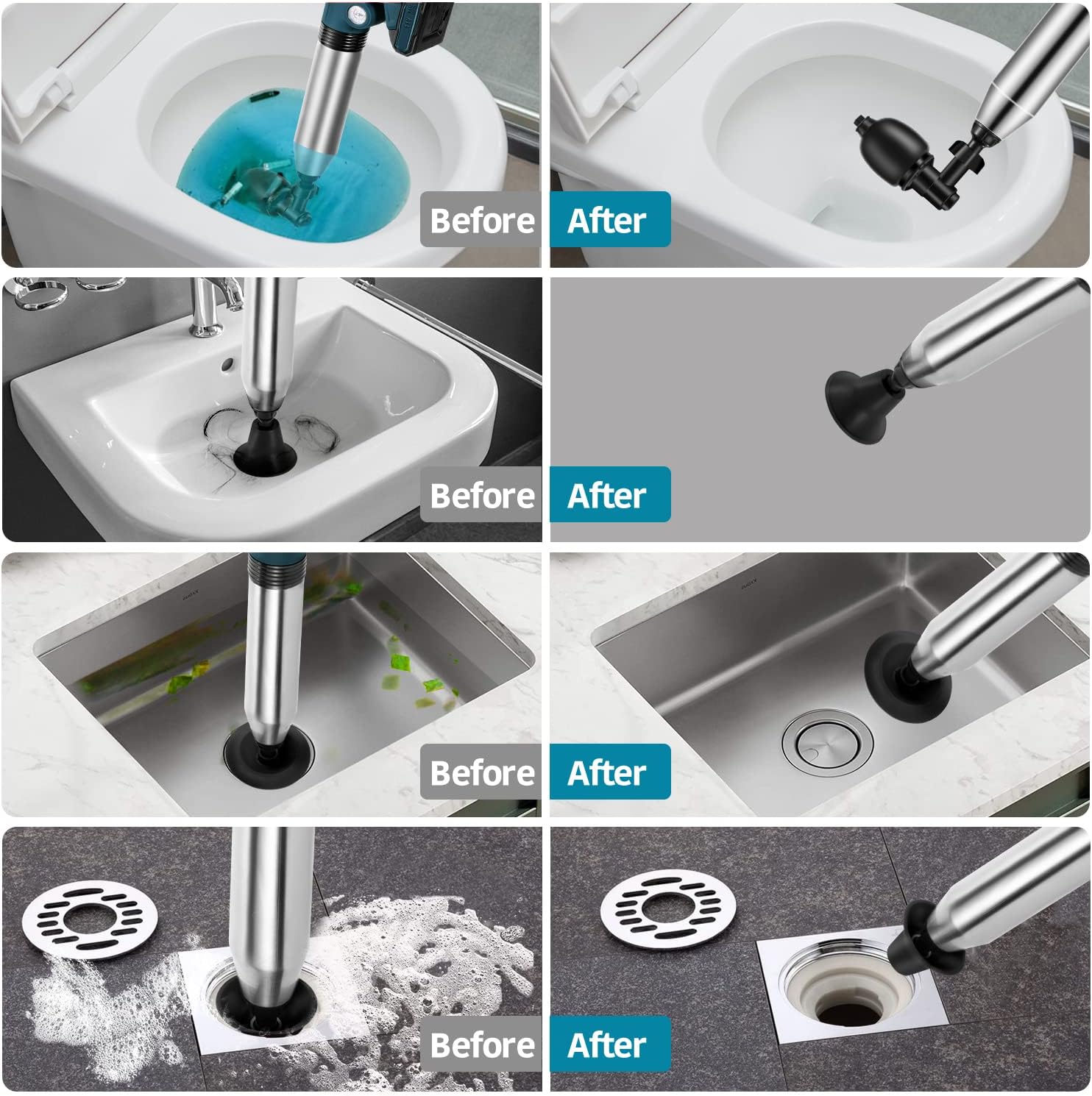 Before

After

Before

After

Before

After

Before

After