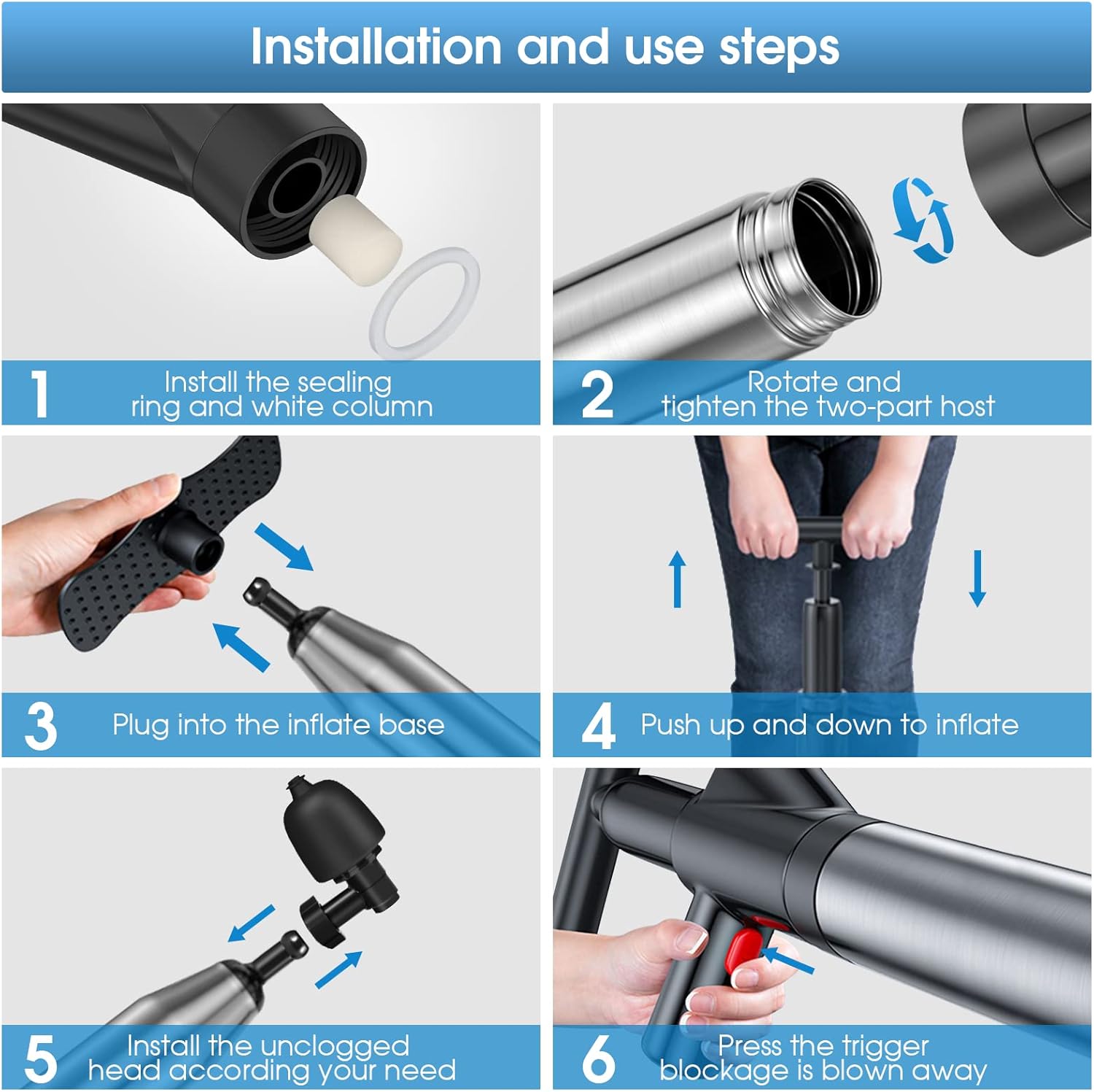 Installation and use steps

1 Install the sealing ring and white column

2 Rotate and tighten the two-part host

3 Plug into the inflate base

4 Push up and down to inflate

5 Install the unclogged head according your need

6 Press the trigger blockage is blown away