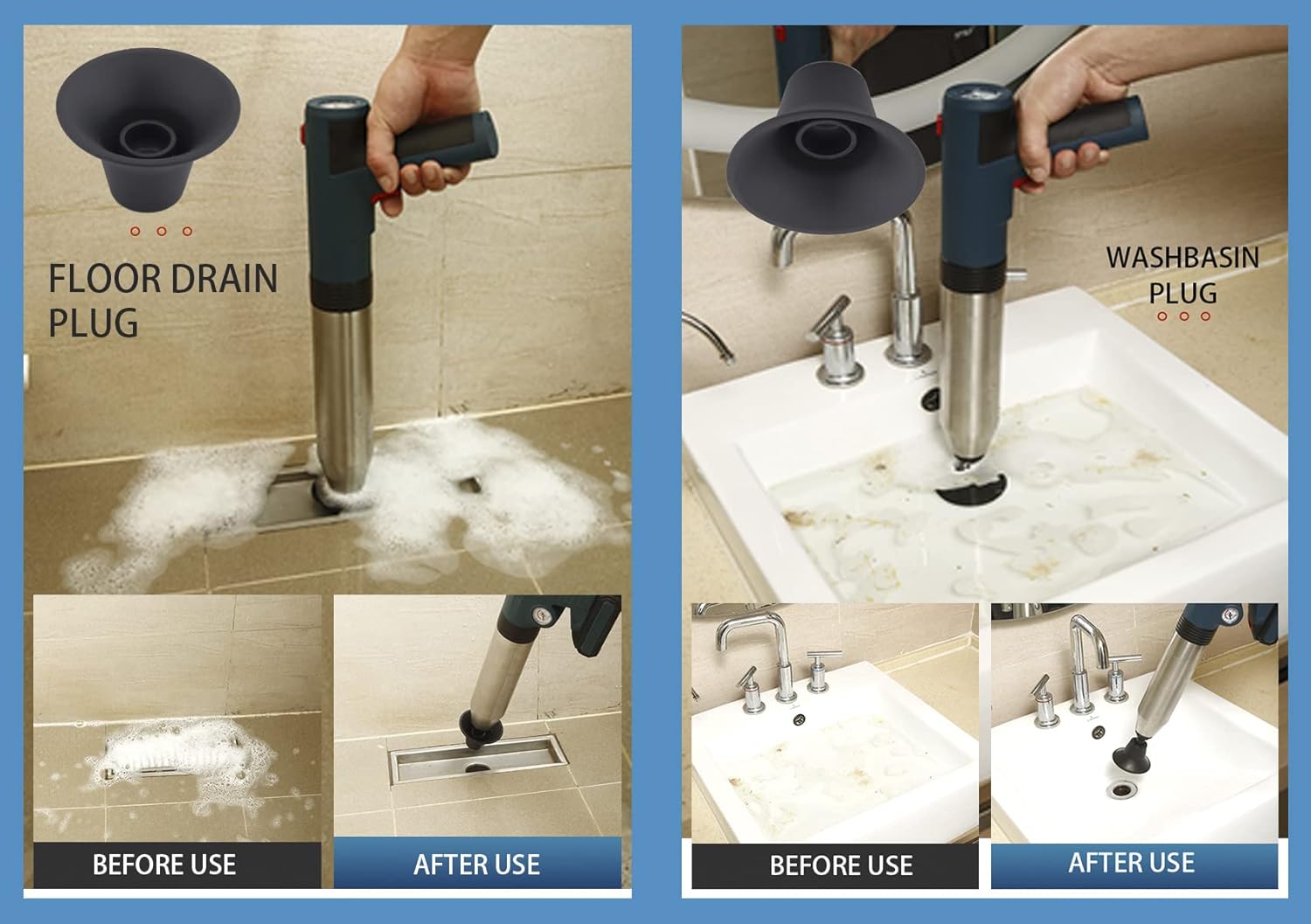 FLOOR DRAIN PLUG

BEFORE USE

AFTER USE

WASHBASIN PLUG

BEFORE USE

AFTER USE