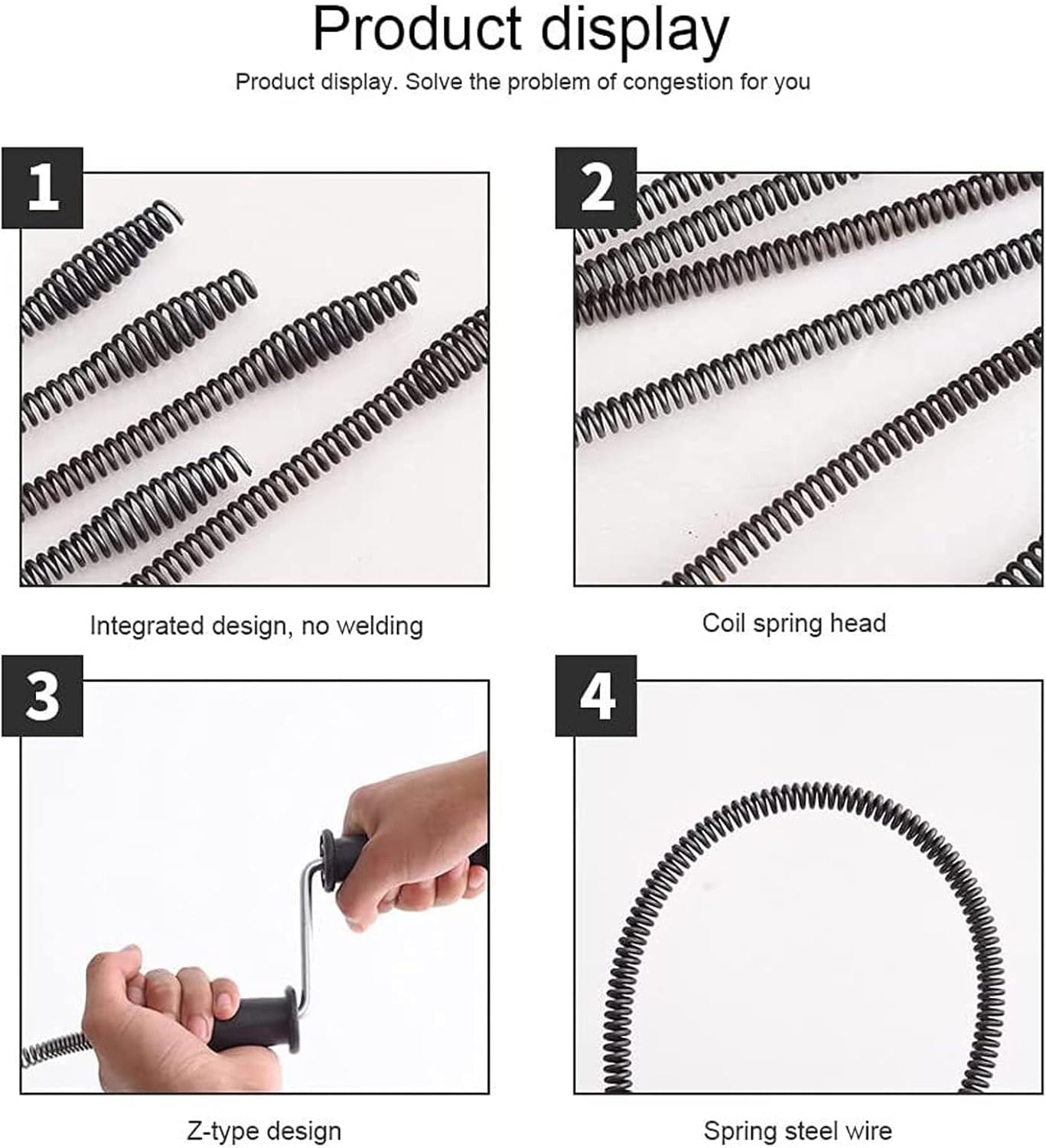 Product display

Product display. Solve the problem of congestion for you

1

Integrated design, no welding

2

Coil spring head

3

Z-type design

4

Spring steel wire