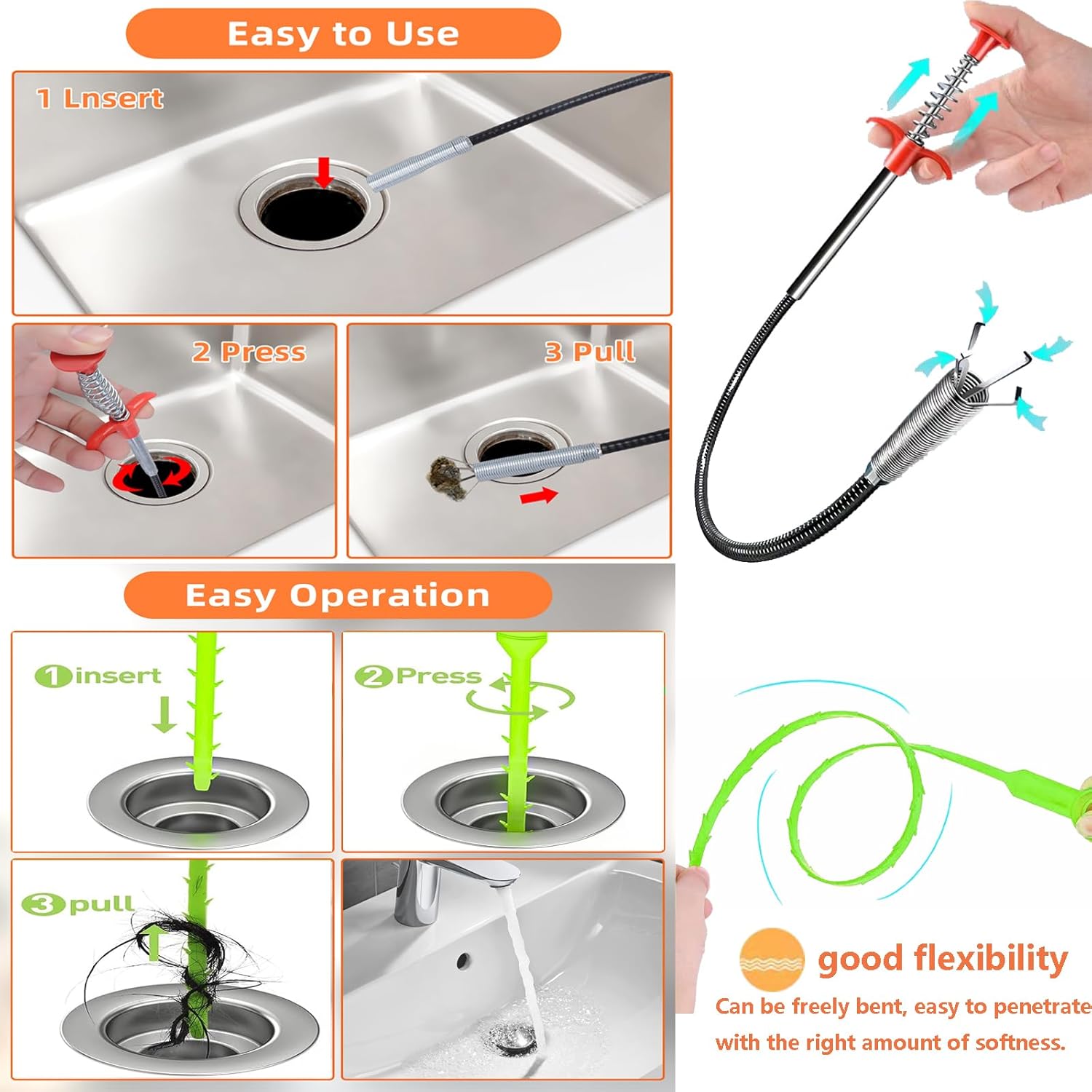 Easy to Use

1 Lnsert

2 Press

3 Pull

Easy Operation

1 insert

2 Press

3 pull

good flexibility

Can be freely bent, easy to penetrate with the right amount of softness.