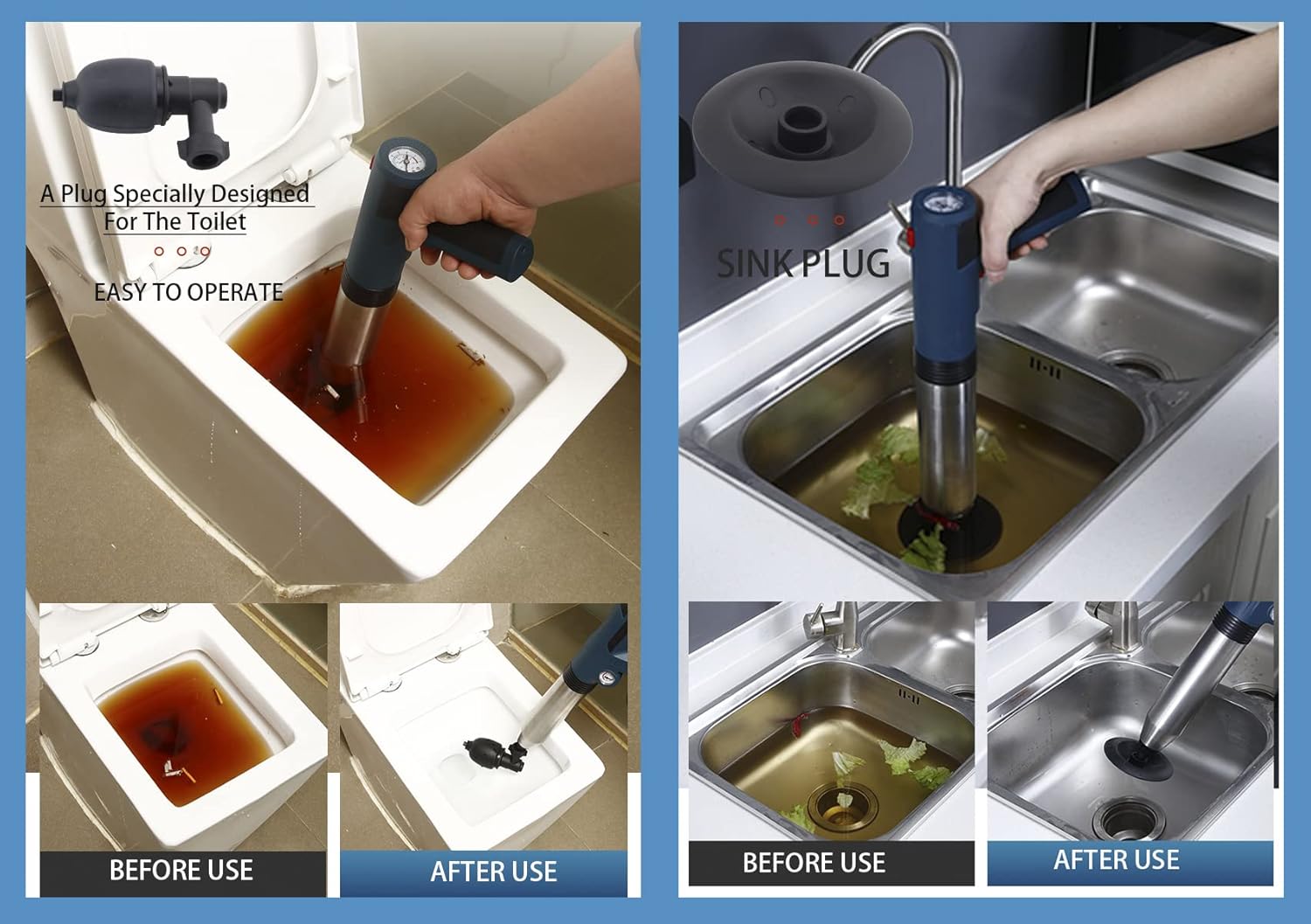 A Plug Specially Designed For The Toilet

EASY TO OPERATE

BEFORE USE

AFTER USE

SINK PLUG

BEFORE USE

AFTER USE