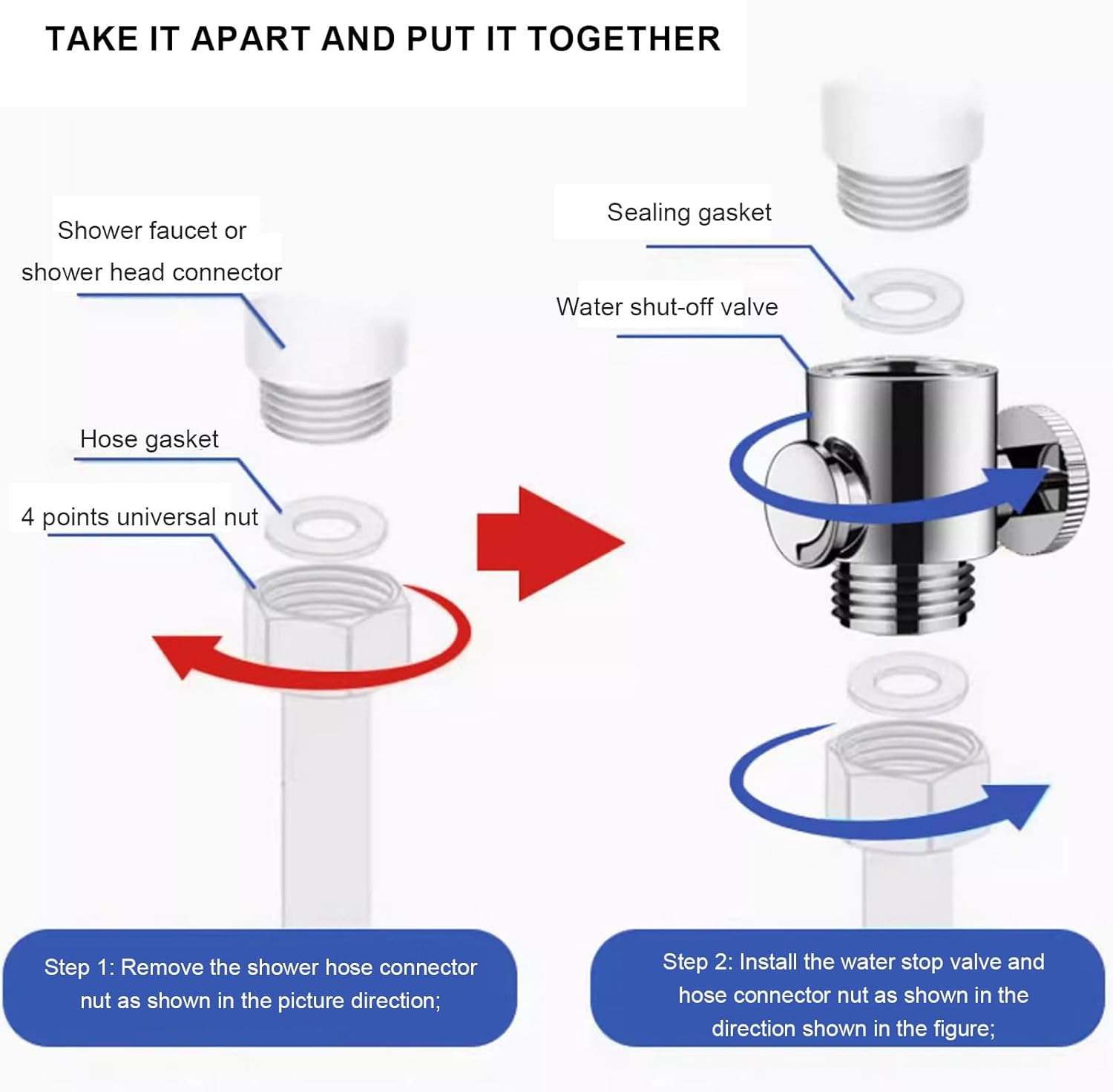 TAKE IT APART AND PUT IT TOGETHER

Shower faucet or shower head connector

Hose gasket

4 points universal nut

Sealing gasket

Water shut-off valve

Step 1: Remove the shower hose connector nut as shown in the picture direction;

Step 2: Install the water stop valve and hose connector nut as shown in the direction shown in the figure;