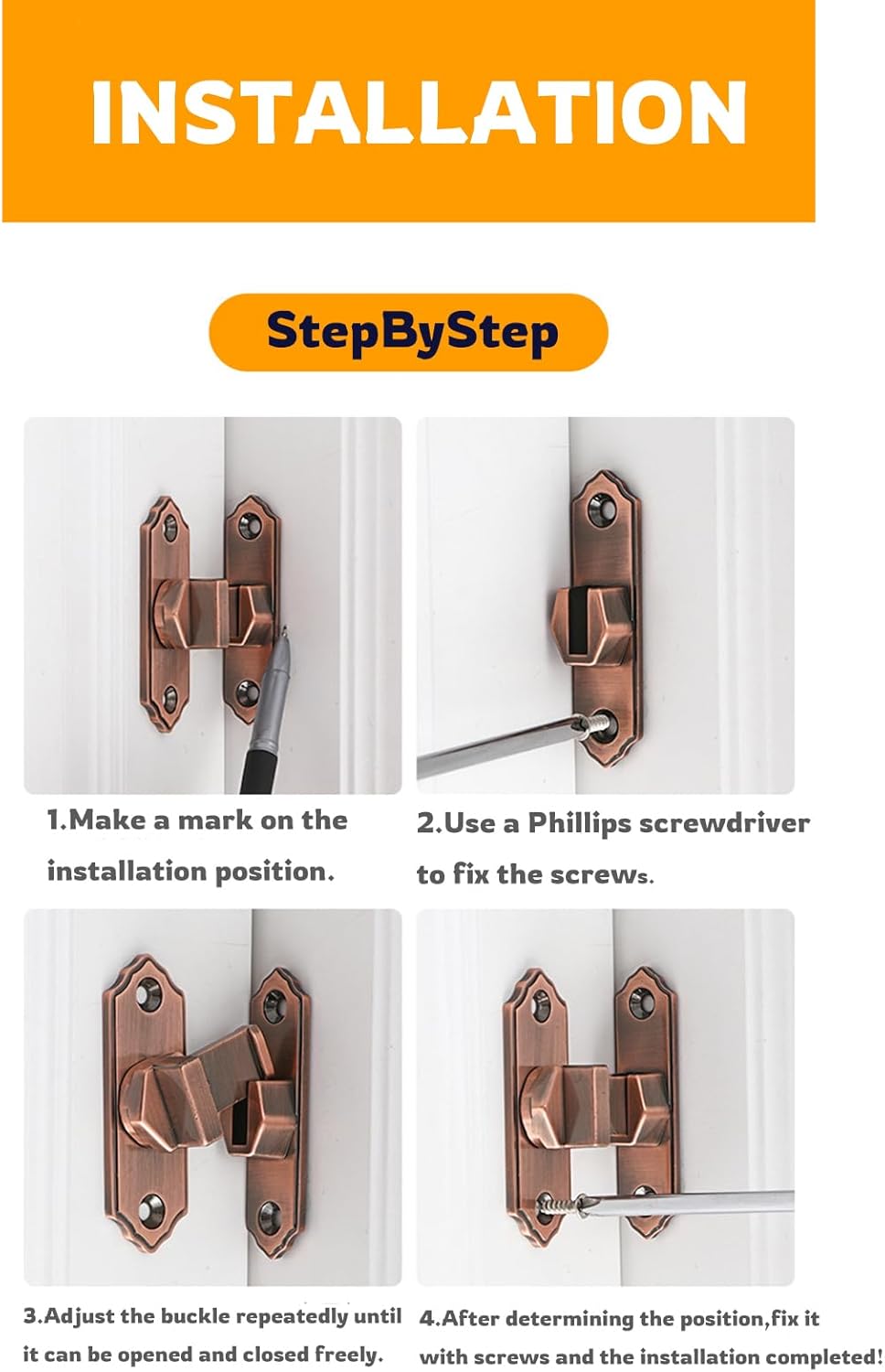 INSTALLATION

StepByStep

1.Make a mark on the installation position.

2.Use a Phillips screwdriver to fix the screws.

3.Adjust the buckle repeatedly until it can be opened and closed freely.

4.After determining the position,fix it with screws and the installation completed!