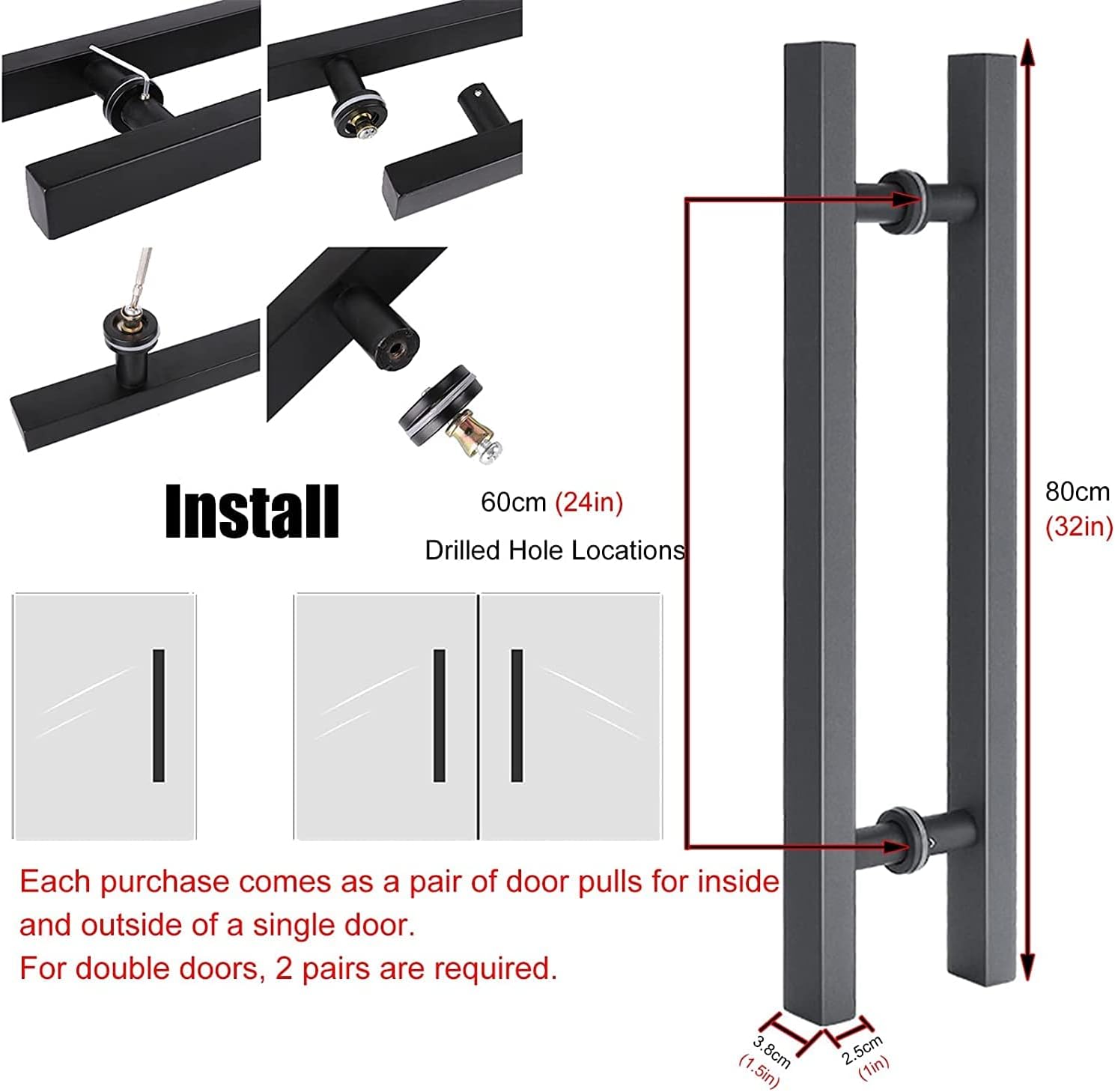 Install

60cm (24in)

Drilled Hole Locations

80cm (32in)

Each purchase comes as a pair of door pulls for inside and outside of a single door.
For double doors, 2 pairs are required.

3.8cm (1.5in)

2.5cm (1in)