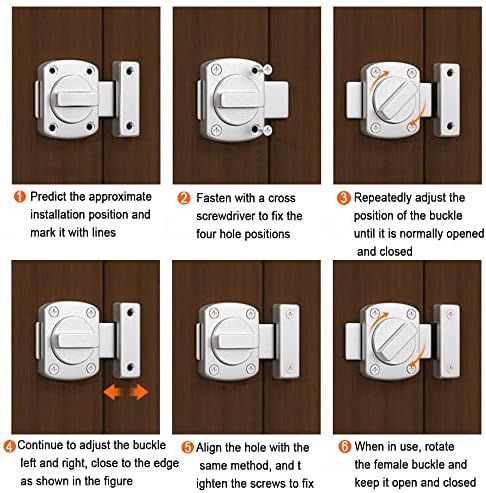 1 Predict the approximate installation position and mark it with lines

2 Fasten with a cross screwdriver to fix the four hole positions

3 Repeatedly adjust the position of the buckle until it is normally opened and closed

4 Continue to adjust the buckle left and right, close to the edge as shown in the figure

5 Align the hole with the same method, and t ighten the screws to fix

6 When in use, rotate the female buckle and keep it open and closed