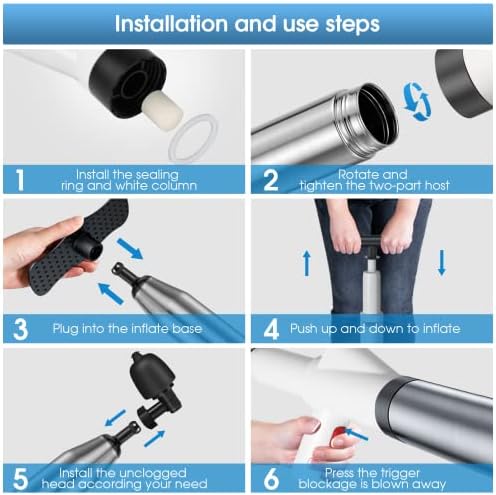 Installation and use steps

1 Install the sealing ring and white column

2 Rotate and tighten the two-part host

3 Plug into the inflate base

4 Push up and down to inflate

5 Install the unclogged head according your need

6 Press the trigger blockage is blown away