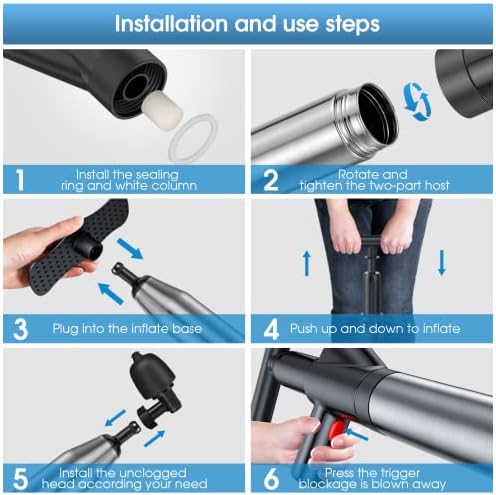 Installation and use steps

1 Install the sealing ring and white column

2 Rotate and tighten the two-part host

3 Plug into the inflate base

4 Push up and down to inflate

5 Install the unclogged head according your need

6 Press the trigger blockage is blown away