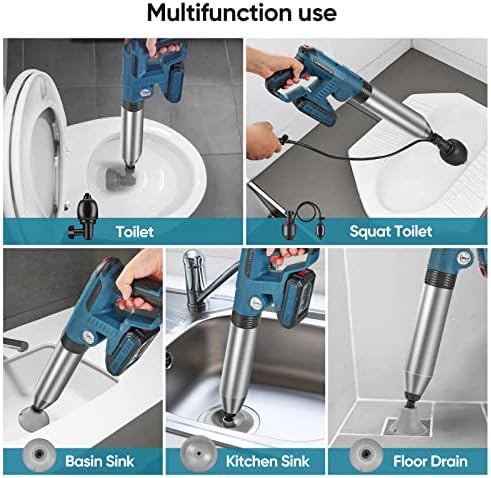 Multifunction use

Toilet

Squat Toilet

Basin Sink

Kitchen Sink

Floor Drain