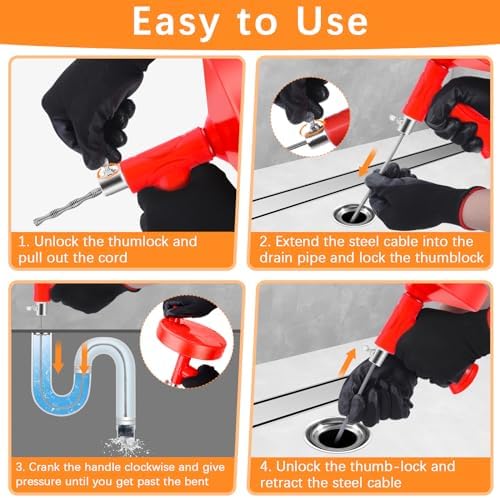 Easy to Use

1. Unlock the thumlock and pull out the cord

2. Extend the steel cable into the drain pipe and lock the thumblock

3. Crank the handle clockwise and give pressure until you get past the bent

4. Unlock the thumb-lock and retract the steel cable