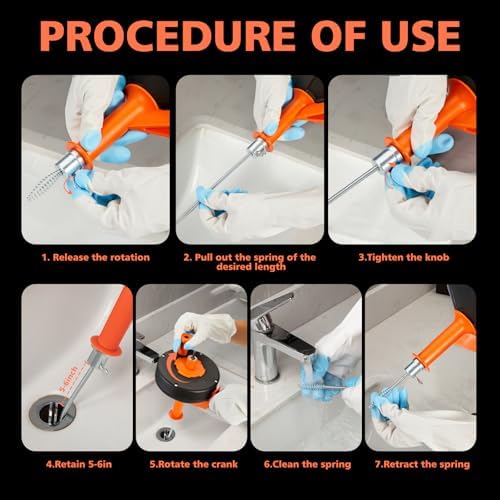 PROCEDURE OF USE

1. Release the rotation

2. Pull out the spring of the desired length

3.Tighten the knob

5-6inch

4.Retain 5-6in

5.Rotate the crank

6.Clean the spring

7.Retract the spring