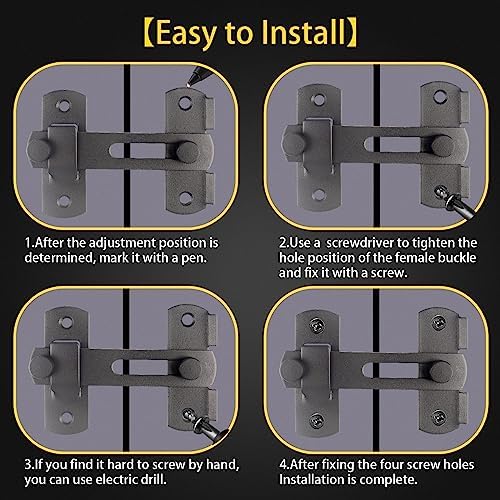 【Easy to Install】

1.After the adjustment position is determined, mark it with a pen.

2.Use a  screwdriver to tighten the hole position of the female buckle and fix it with a screw.

3.If you find it hard to screw by hand, you can use electric drill.

4.After fixing the four screw holes Installation is complete.