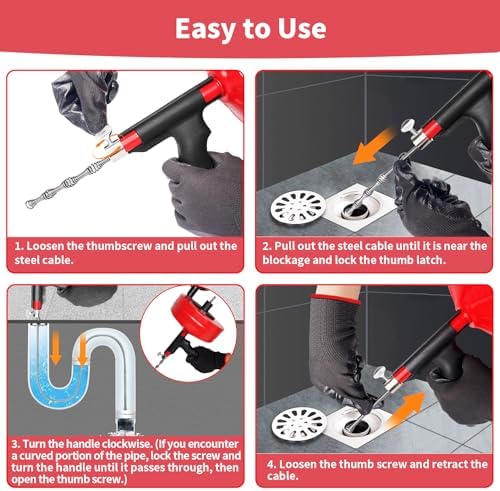 Easy to Use

1. Loosen the thumbscrew and pull out the steel cable.

2. Pull out the steel cable until it is near the blockage and lock the thumb latch.

3. Turn the handle clockwise. (If you encounter a curved portion of the pipe, lock the screw and turn the handle until it passes through, then open the thumb screw.)

4. Loosen the thumb screw and retract the cable.