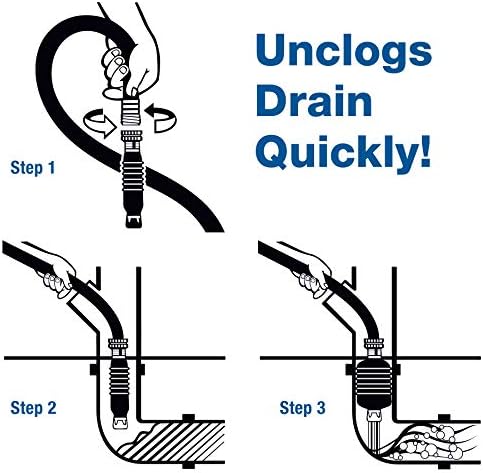 Unclogs Drain Quickly!

Step 1

Step 2

Step 3