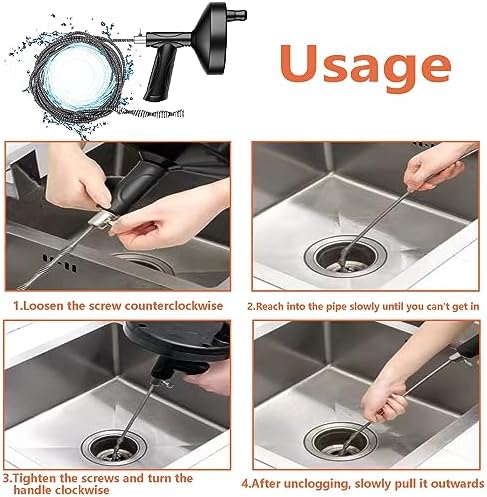 Usage

1.Loosen the screw counterclockwise

2.Reach into the pipe slowly until you can't get in

3.Tighten the screws and turn the handle clockwise

4.After unclogging, slowly pull it outwards