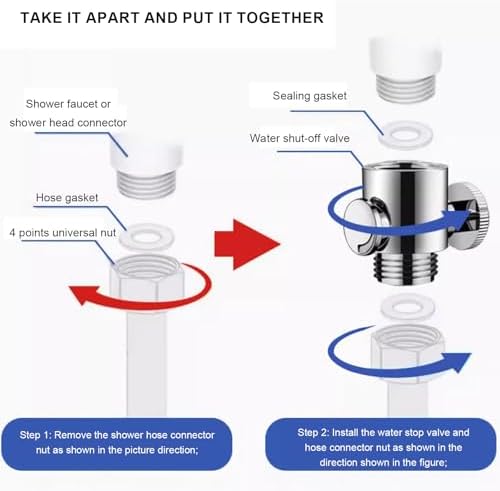 TAKE IT APART AND PUT IT TOGETHER

Shower faucet or shower head connector

Hose gasket

4 points universal nut

Sealing gasket

Water shut-off valve

Step 1: Remove the shower hose connector nut as shown in the picture direction;

Step 2: Install the water stop valve and hose connector nut as shown in the direction shown in the figure;