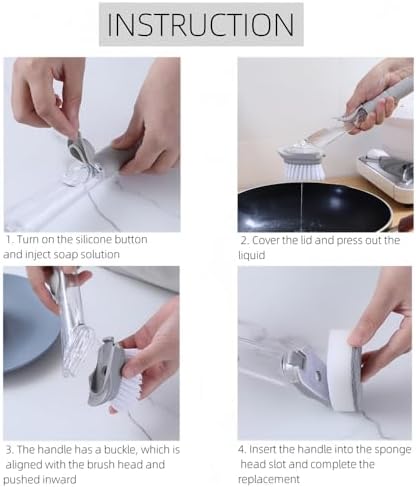 INSTRUCTION

1. Turn on the silicone button and inject soap solution

2. Cover the lid and press out the liquid

3. The handle has a buckle, which is aligned with the brush head and pushed inward

4. Insert the handle into the sponge head slot and complete the replacement