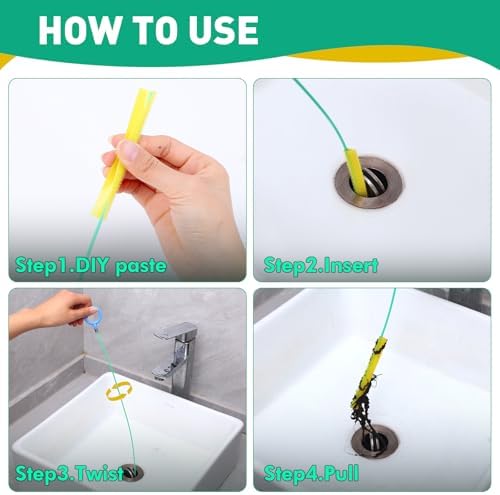 HOW TO USE

Step1.DIY paste

Step2.Insert

Step3.Twist

Step4.Pull